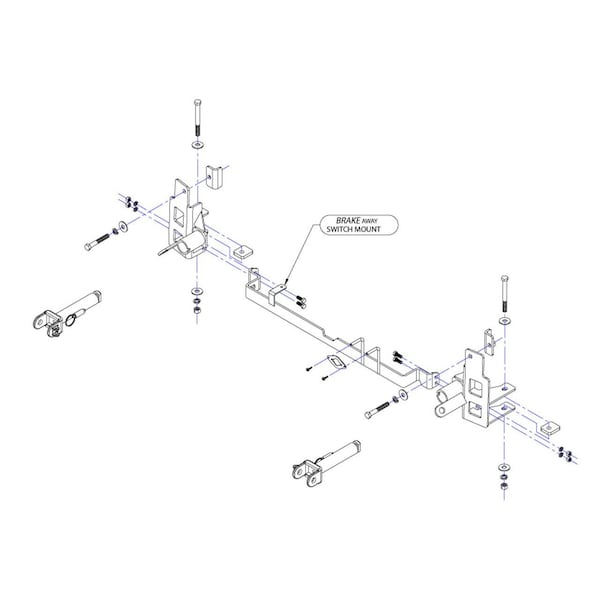 BRAKE AWAY
SWITCH MOUNT